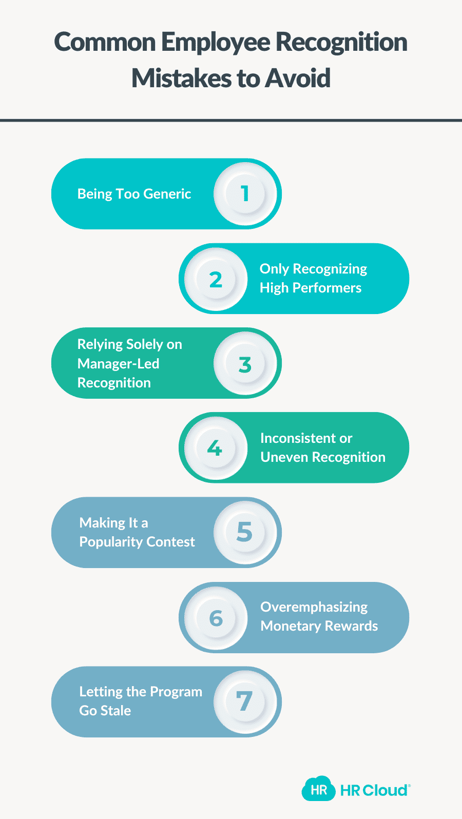 Common Employee Recognition Mistakes to Avoid

Being Too Generic 1

2 Only Recognizing High Performers

Relying Solely on Manager-Led Recognition 3

4 Inconsistent or Uneven Recognition

Making It a Popularity Contest 5

6 Overemphasizing Monetary Rewards

Letting the Program Go Stale 7

HR HR Cloud®