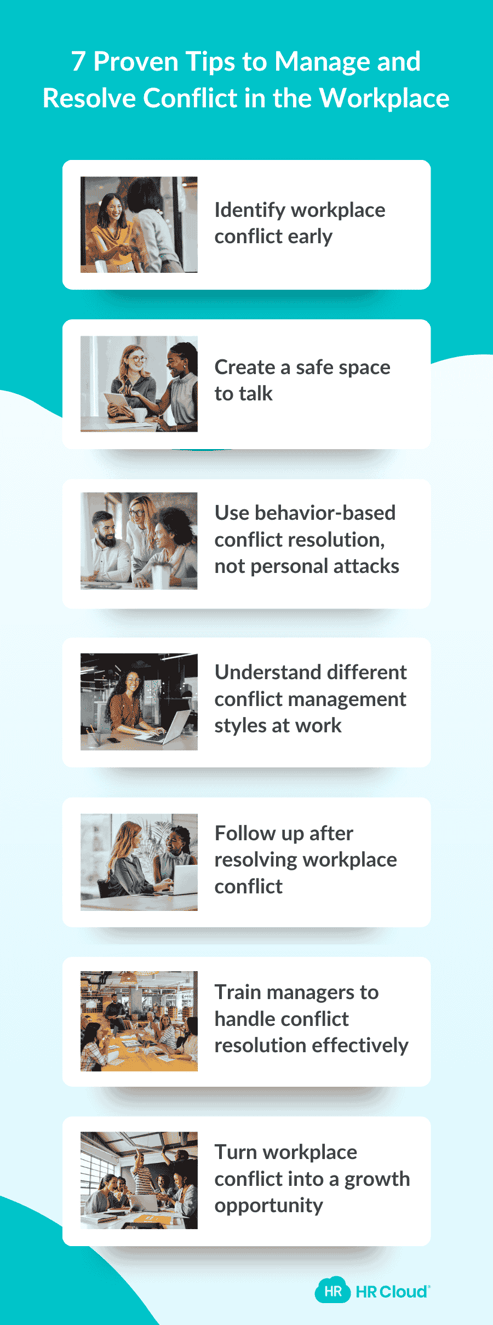 7 Proven Tips to Manage and Resolve Conflict in the Workplace

Identify workplace conflict early

Create a safe space to talk

Use behavior-based conflict resolution, not personal attacks

Understand different conflict management styles at work

Follow up after resolving workplace conflict

Train managers to handle conflict resolution effectively

Turn workplace conflict into a growth opportunity

HR HR Cloud