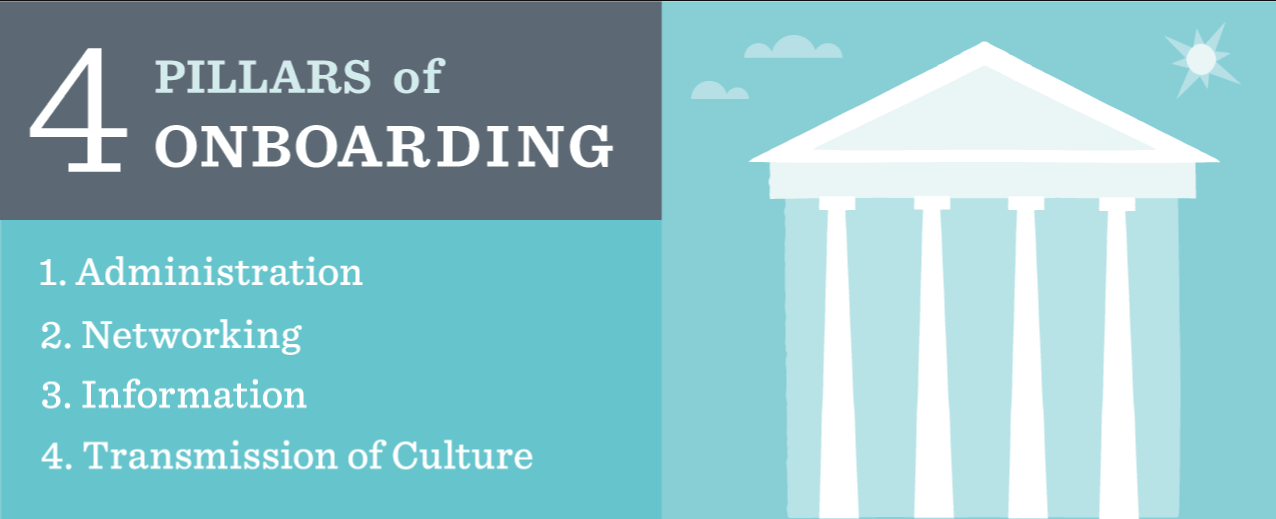 4 PILLARS of ONBOARDING

1. Administration
2. Networking
3. Information
4. Transmission of Culture